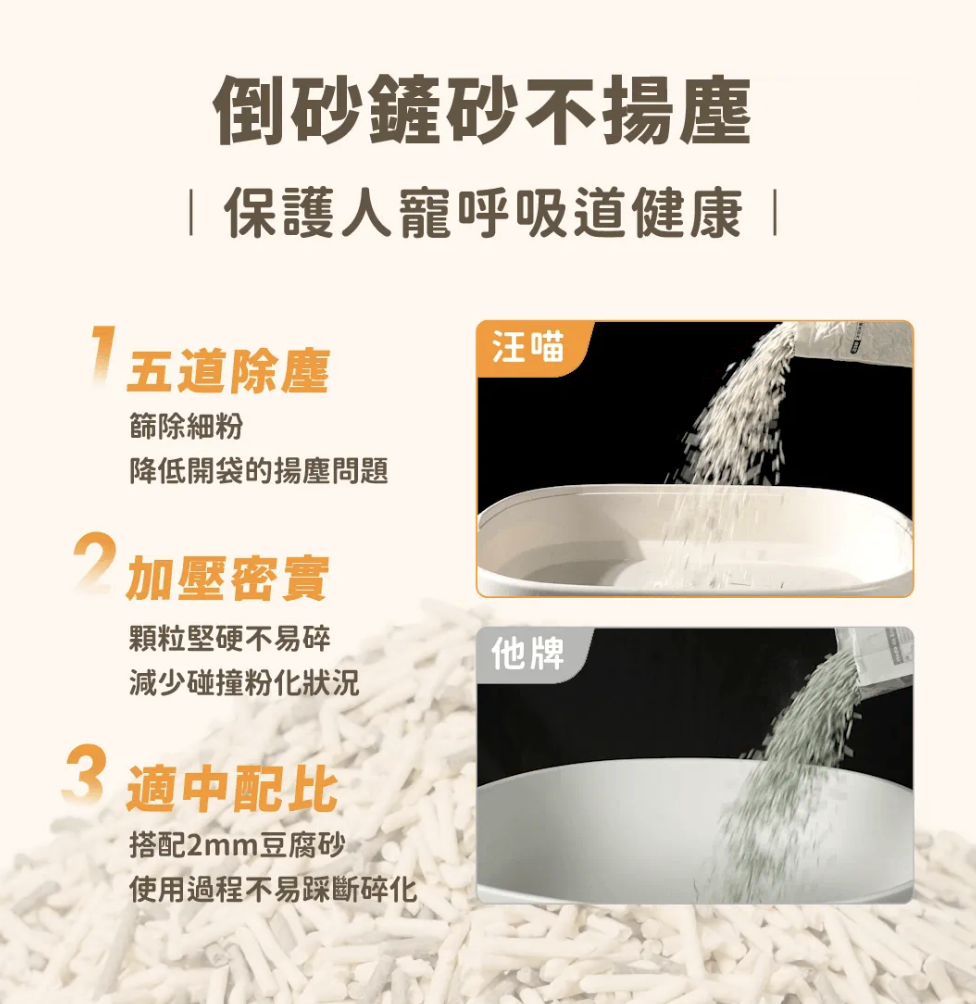 倒砂鏟砂不揚塵

| 保護人寵呼吸道健康 |

1 五道除塵

篩除細粉
降低開袋的揚塵問題

2 加壓密實

顆粒堅硬不易碎
減少碰撞粉化狀況

3 適中配比

搭配2mm豆腐砂
使用過程不易踩斷碎化

汪喵

他牌